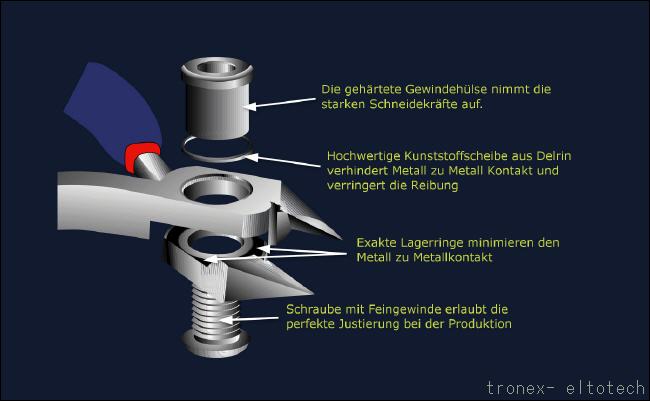 Die gehärtete Gewindehülse nimmt die starken Schneidekräfte auf.

Hochwertige Kunststoffscheibe aus Delrin verhindert Metall zu Metall Kontakt und verringert die Reibung

Exakte Lagerringe minimieren den Metall zu Metallkontakt

Schraube mit Feingewinde erlaubt die perfekte Justierung bei der Produktion

tronex- eltotech